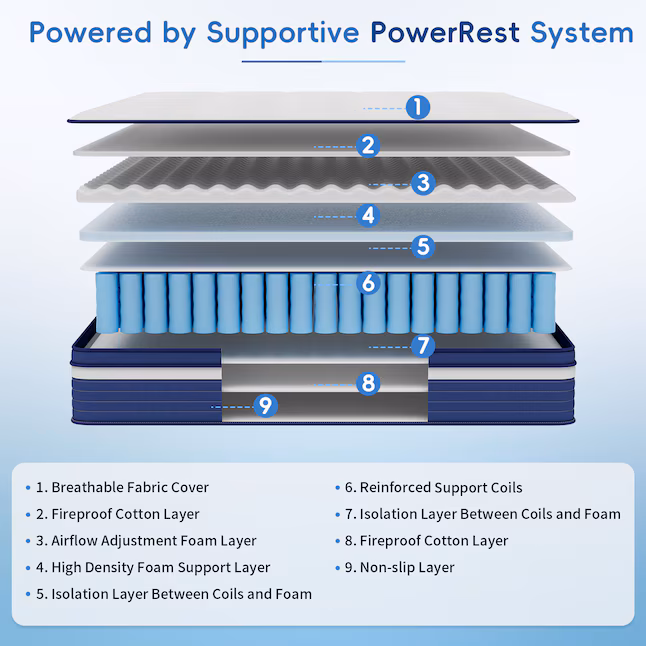 Powered by Supportive PowerRest System

1
2
3
4
5
6
7
8
9

• 1. Breathable Fabric Cover
• 2. Fireproof Cotton Layer
• 3. Airflow Adjustment Foam Layer
• 4. High Density Foam Support Layer
• 5. Isolation Layer Between Coils and Foam

• 6. Reinforced Support Coils
• 7. Isolation Layer Between Coils and Foam
• 8. Fireproof Cotton Layer
• 9. Non-slip Layer