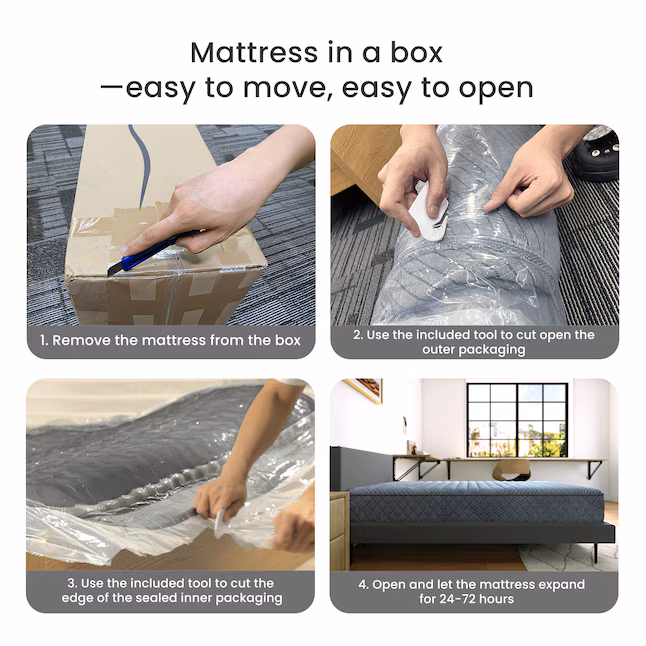 Mattress in a box
—easy to move, easy to open

1. Remove the mattress from the box

2. Use the included tool to cut open the outer packaging

3. Use the included tool to cut the edge of the sealed inner packaging

4. Open and let the mattress expand for 24-72 hours